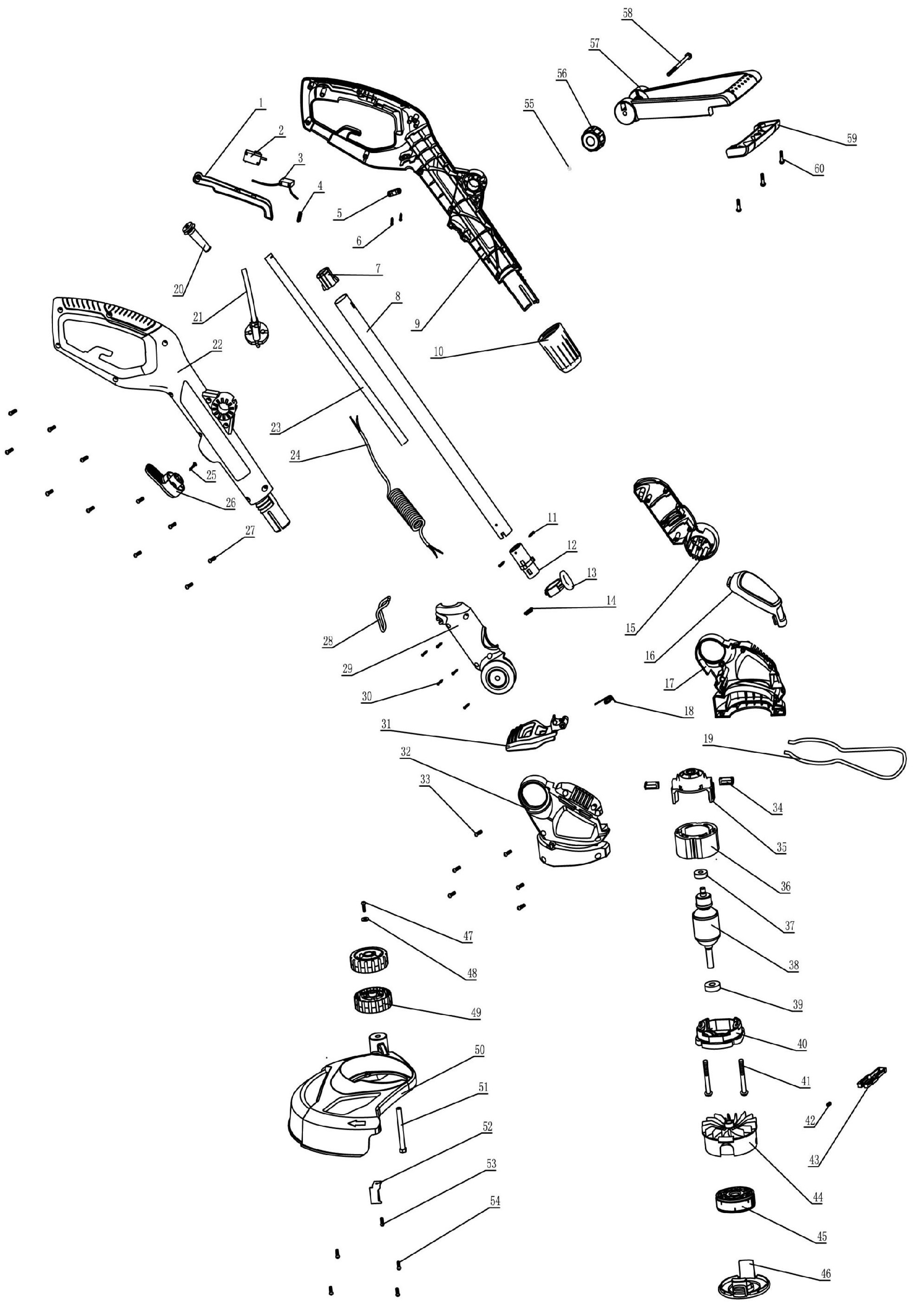 58
57
56
55
59
60
1
2
3
4
5
6
7
8
9
10
20
21
22
23
24
25
26
27
11
12
13
14
15
16
17
18
19
28
29
30
31
32
33
34
35
36
37
38
39
40
41
42
43
44
45
46
47
48
49
50
51
52
53
54