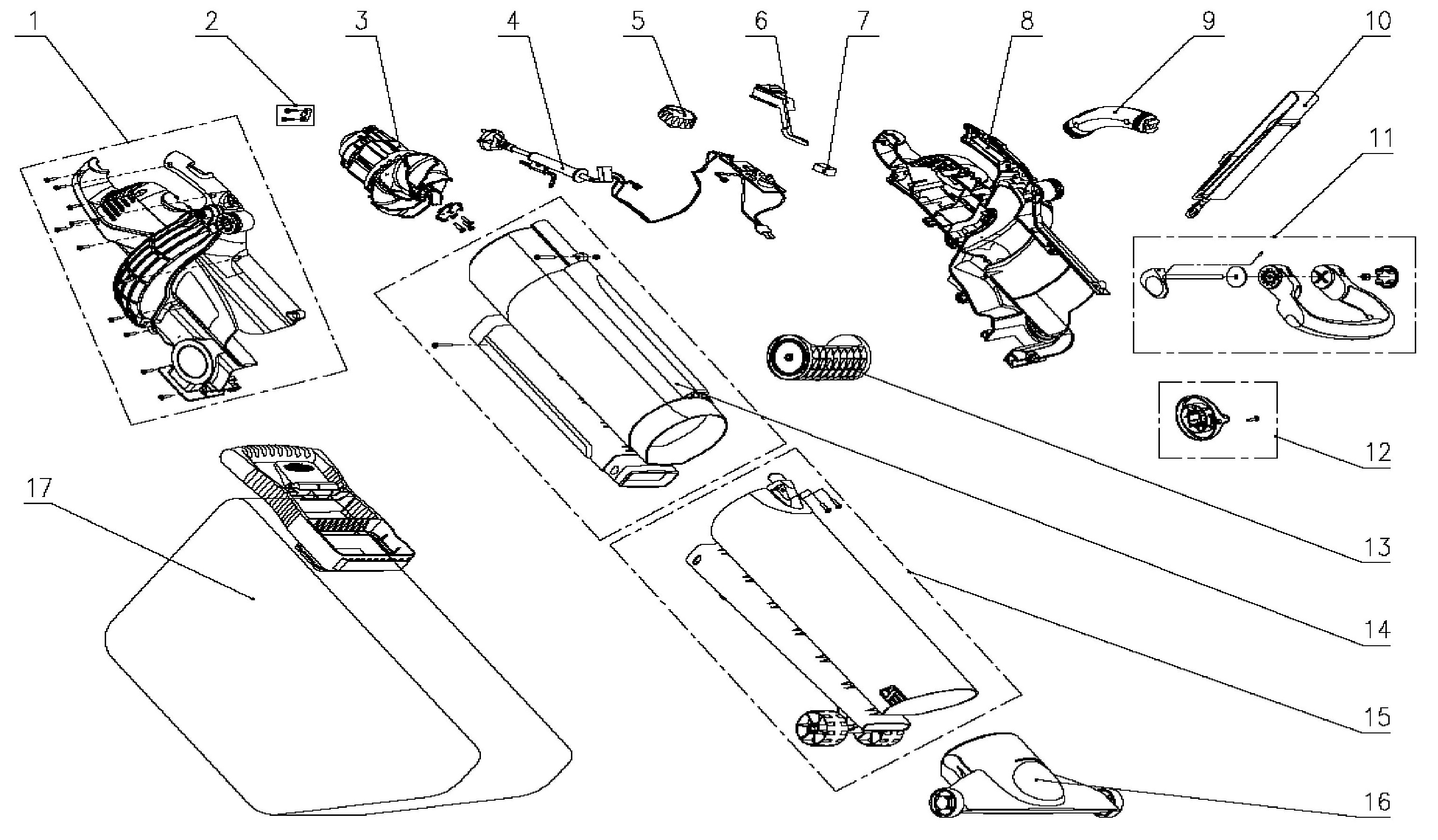 1
2
3
4
5
6
7
8
9
10
11
12
13
14
15
16
17