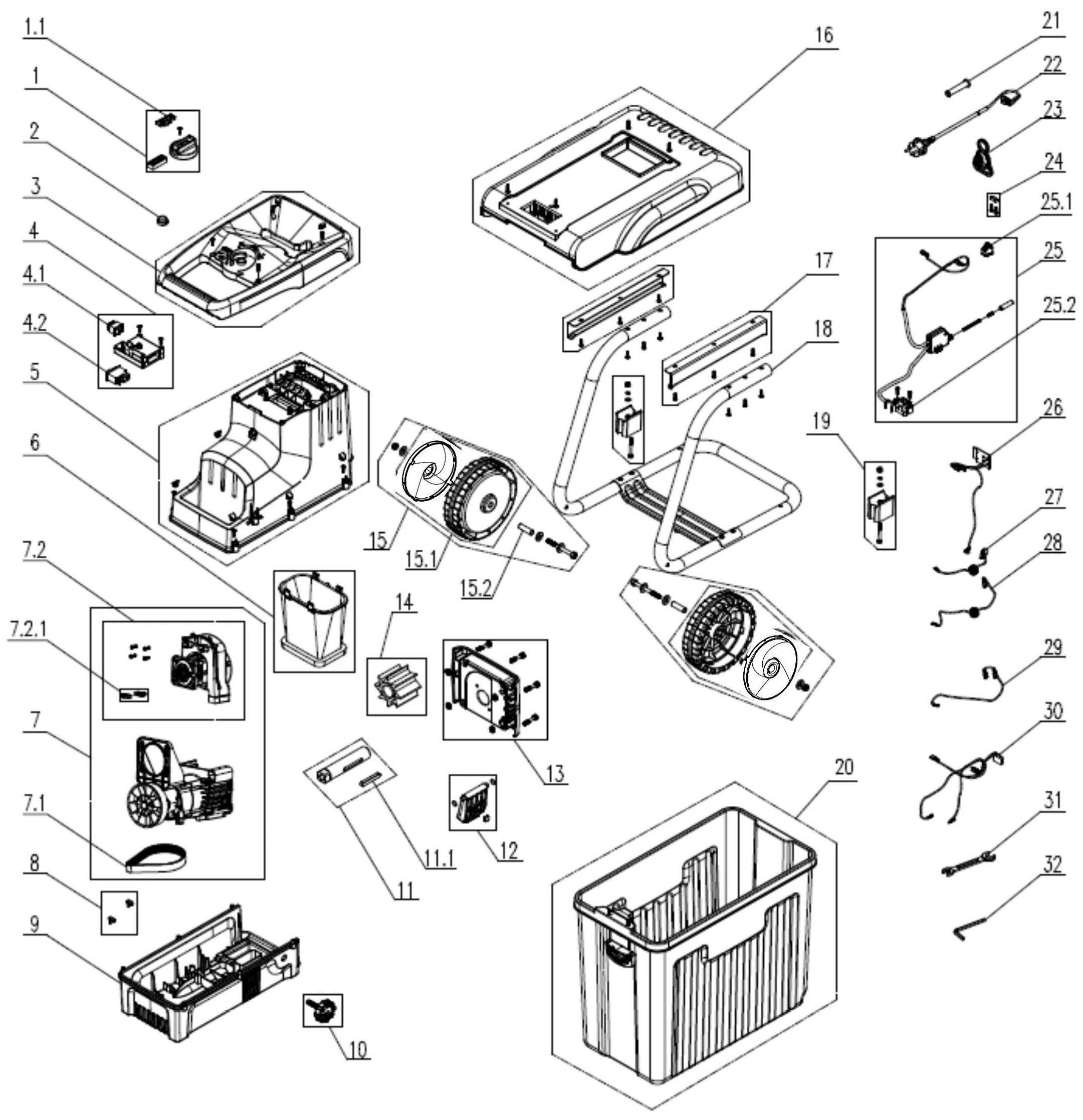 1.1
1
2
3
4
4.1
4.2
5
6
7.2
7.2.1
7
7.1
8
9
10
11
11.1
12
13
14
15
15.1
15.2
16
17
18
19
20
21
22
23
24
25.1
25
25.2
26
27
28
29
30
31
32