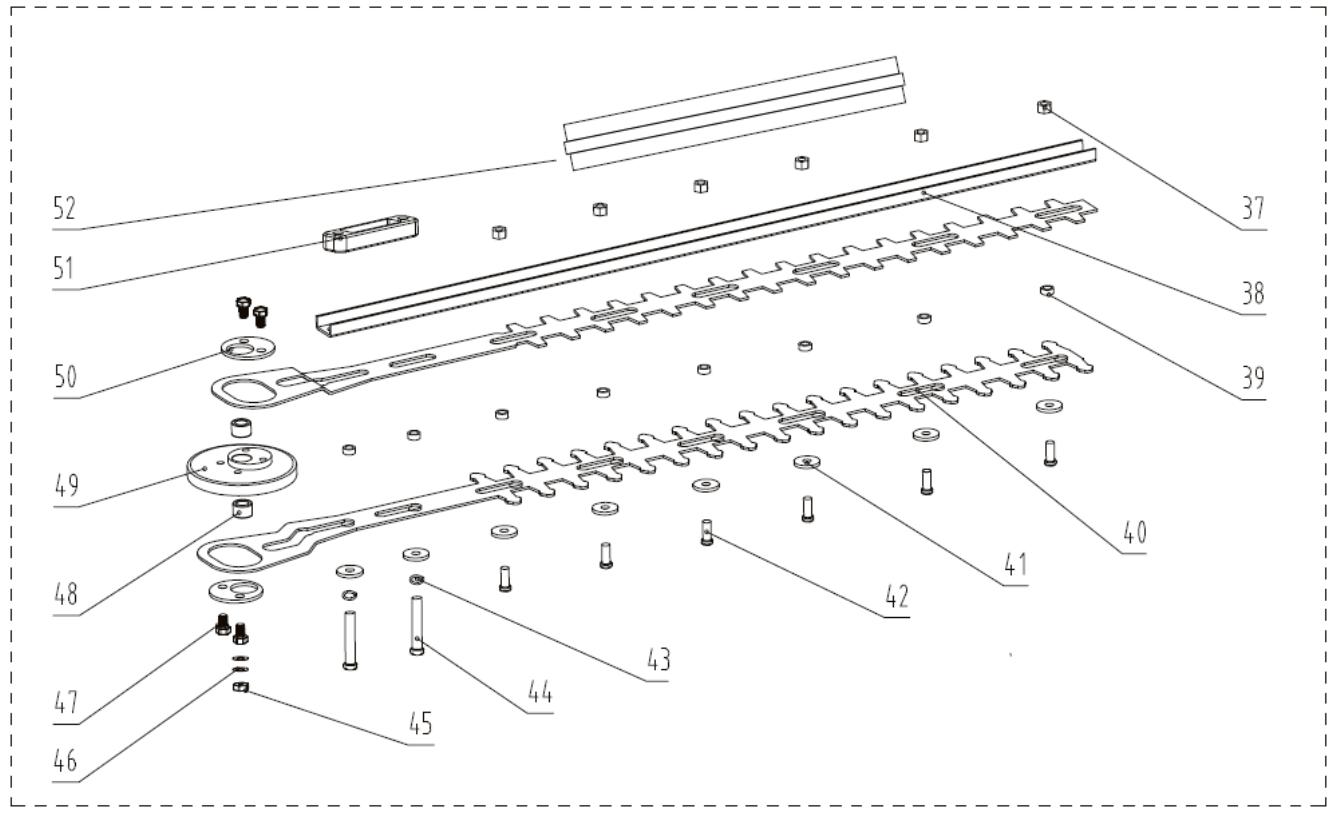 52
51
50
49
48
47
46
45
44
43
42
41
40
39
38
37