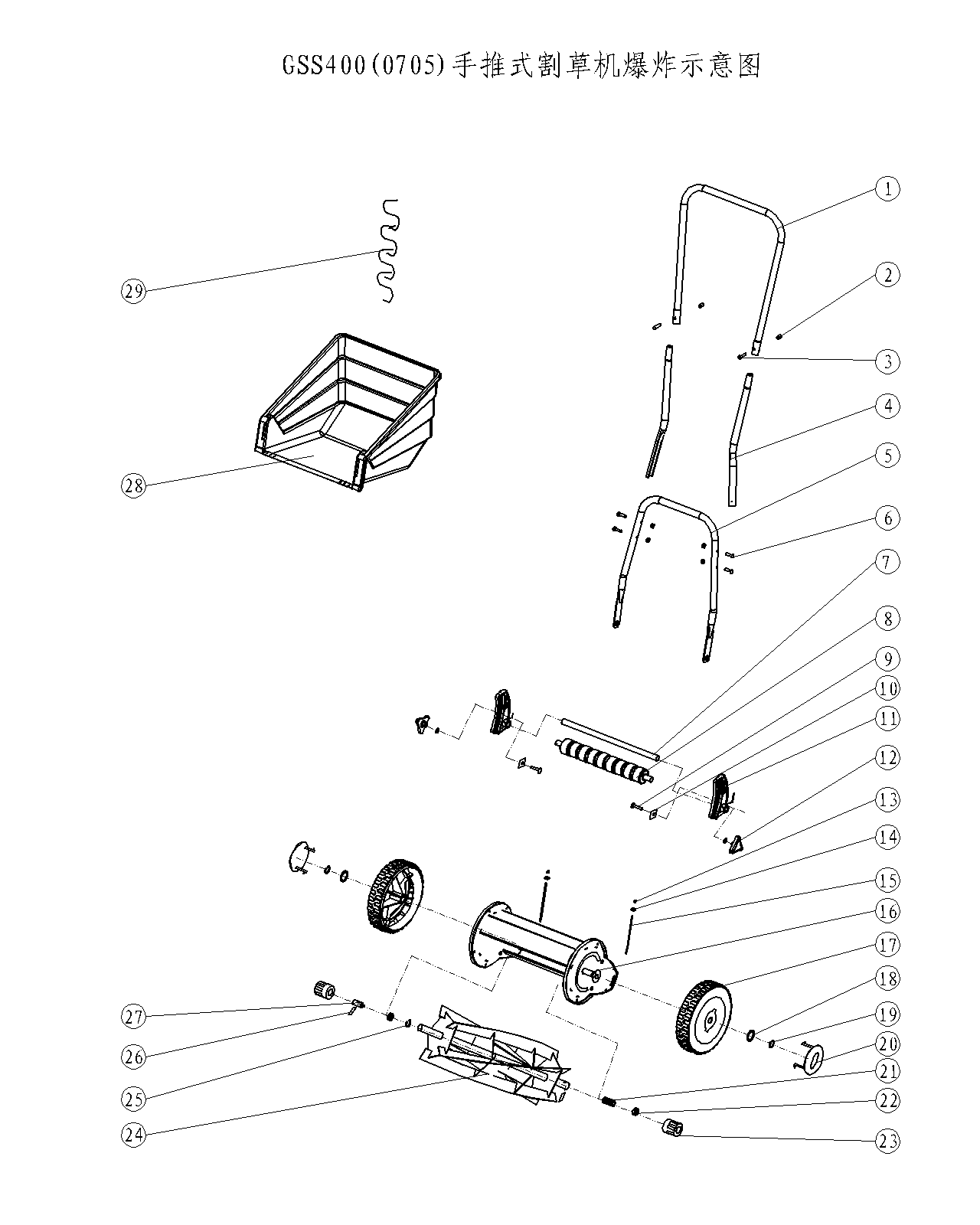 GSS400(0705)手推式割草机爆炸示意图

29

28

1

2

3

4

5

6

7

8

9

10

11

12

13

14

15

16

17

18

19

20

21

22

23

27

26

25

24