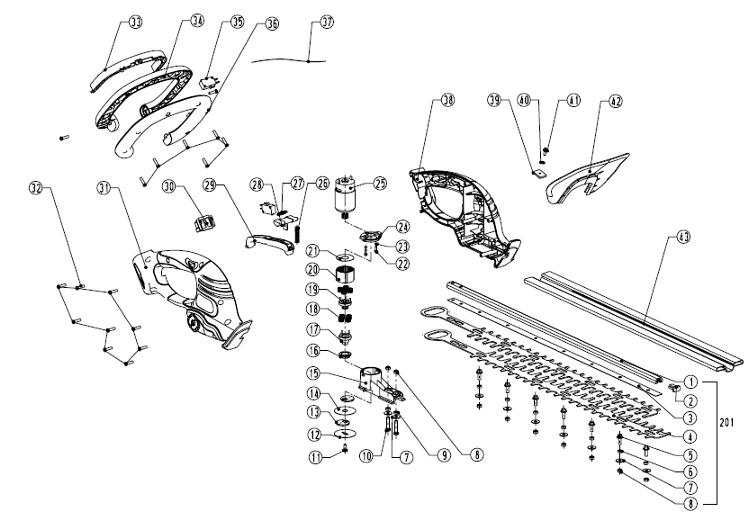 33
34
35
36
37
38
39
40
41
42
32
31
30
29
28
27
26
25
24
23
22
21
20
19
18
17
16
15
14
13
12
11
10
7
9
8
43
1
2
3
4
5
6
7
8
201