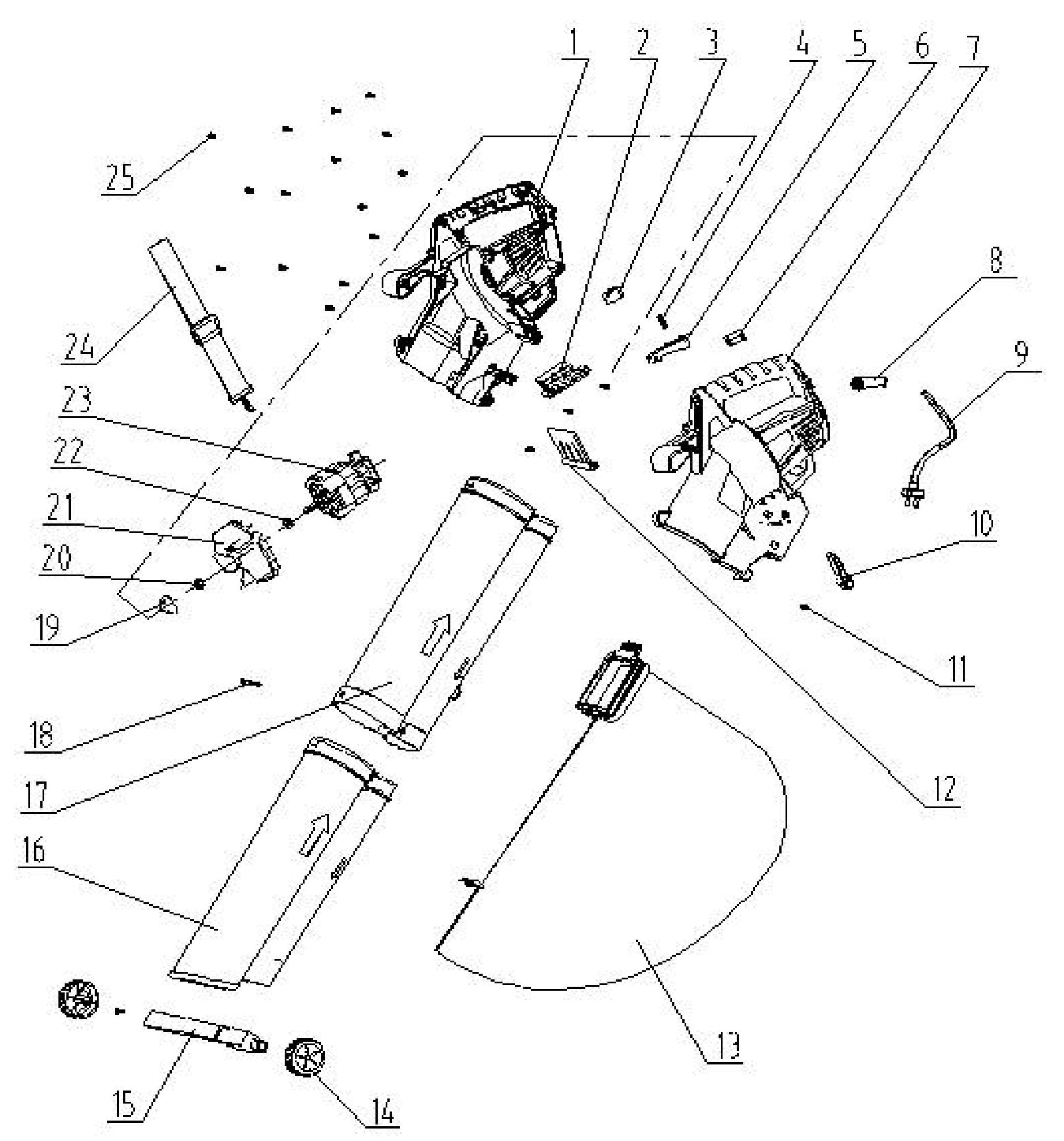 1
2
3
4
5
6
7
25
8
9
24
23
22
21
20
19
10
11
18
17
12
16
13
15
14